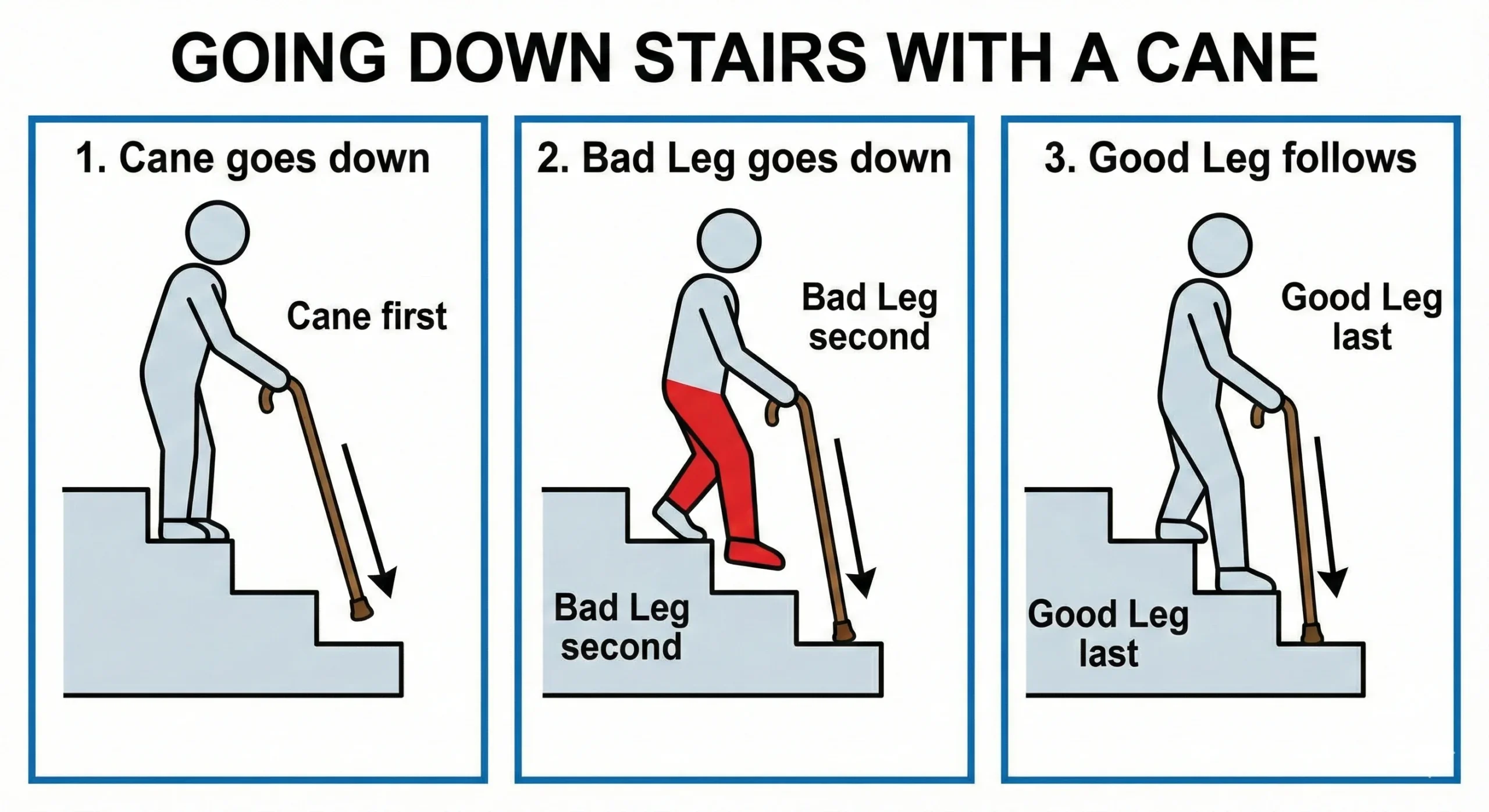 GOING DOWN STAIRS WITH A CANE

1. Cane goes down

Cane first

2. Bad Leg goes down

Bad Leg second

Bad Leg second

3. Good Leg follows

Good Leg last

Good Leg last