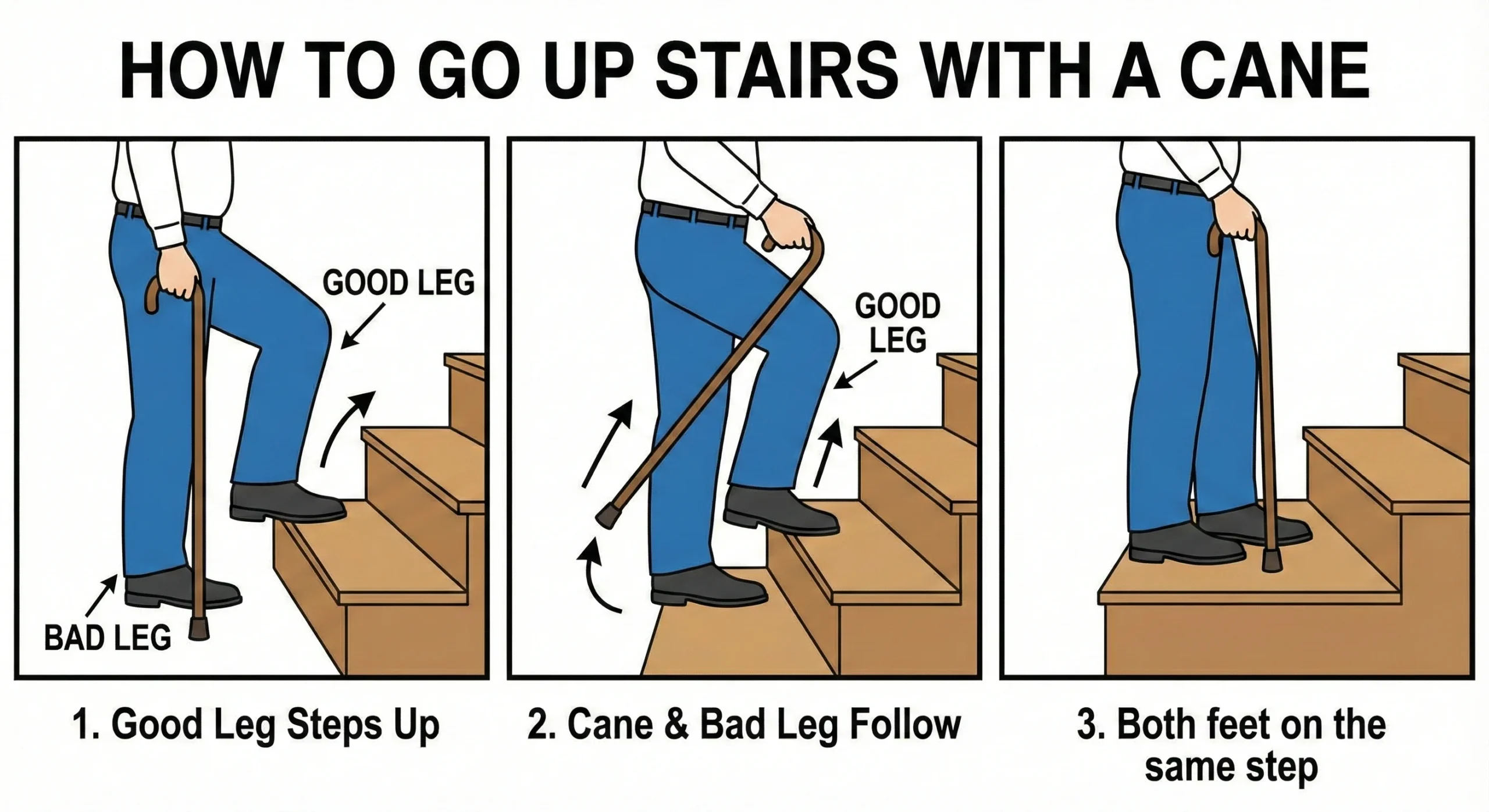 HOW TO GO UP STAIRS WITH A CANE

GOOD LEG

BAD LEG

1. Good Leg Steps Up

GOOD LEG

2. Cane & Bad Leg Follow

3. Both feet on the same step