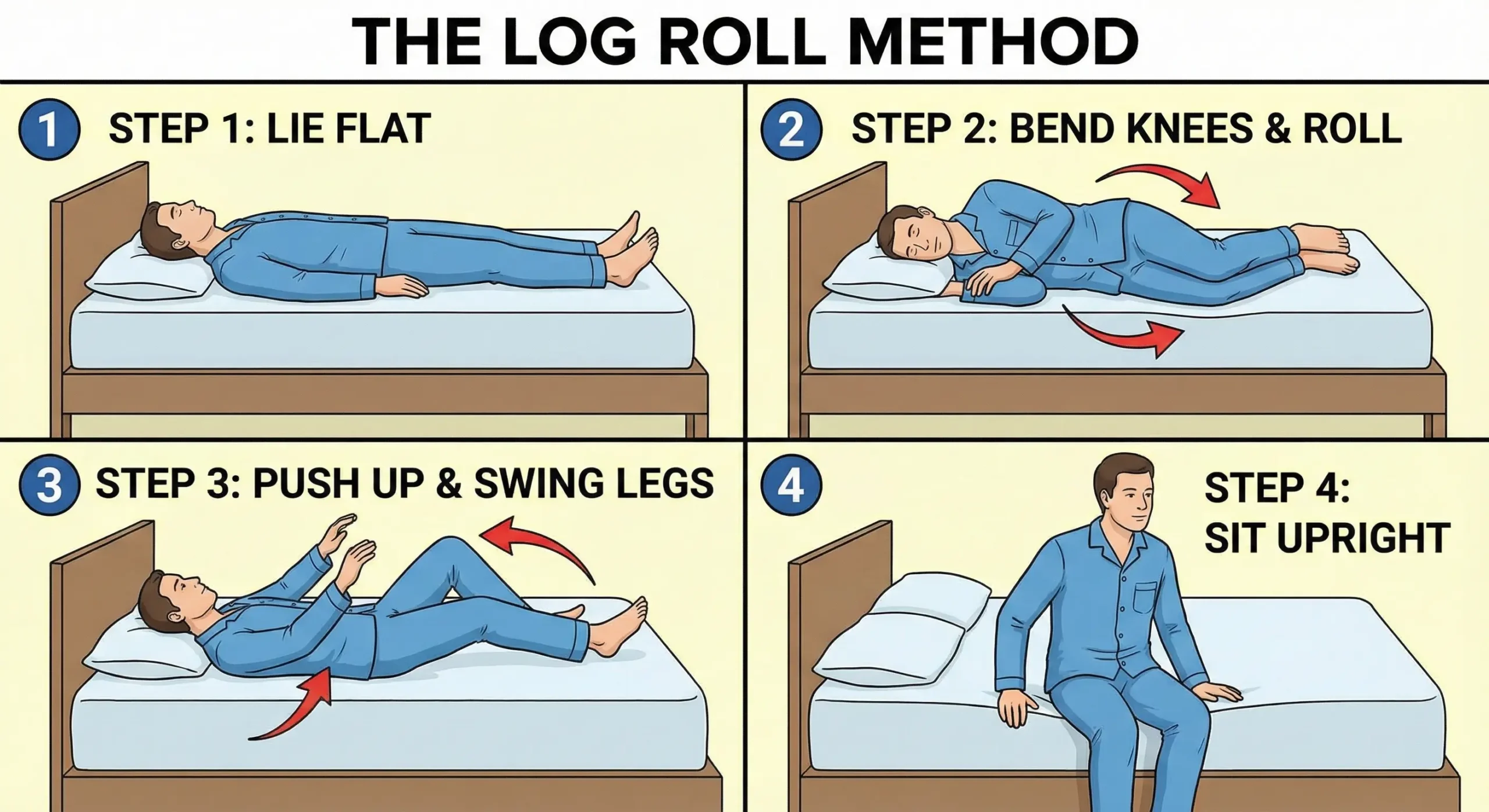 THE LOG ROLL METHOD

1 STEP 1: LIE FLAT

2 STEP 2: BEND KNEES & ROLL

3 STEP 3: PUSH UP & SWING LEGS

4 STEP 4: SIT UPRIGHT