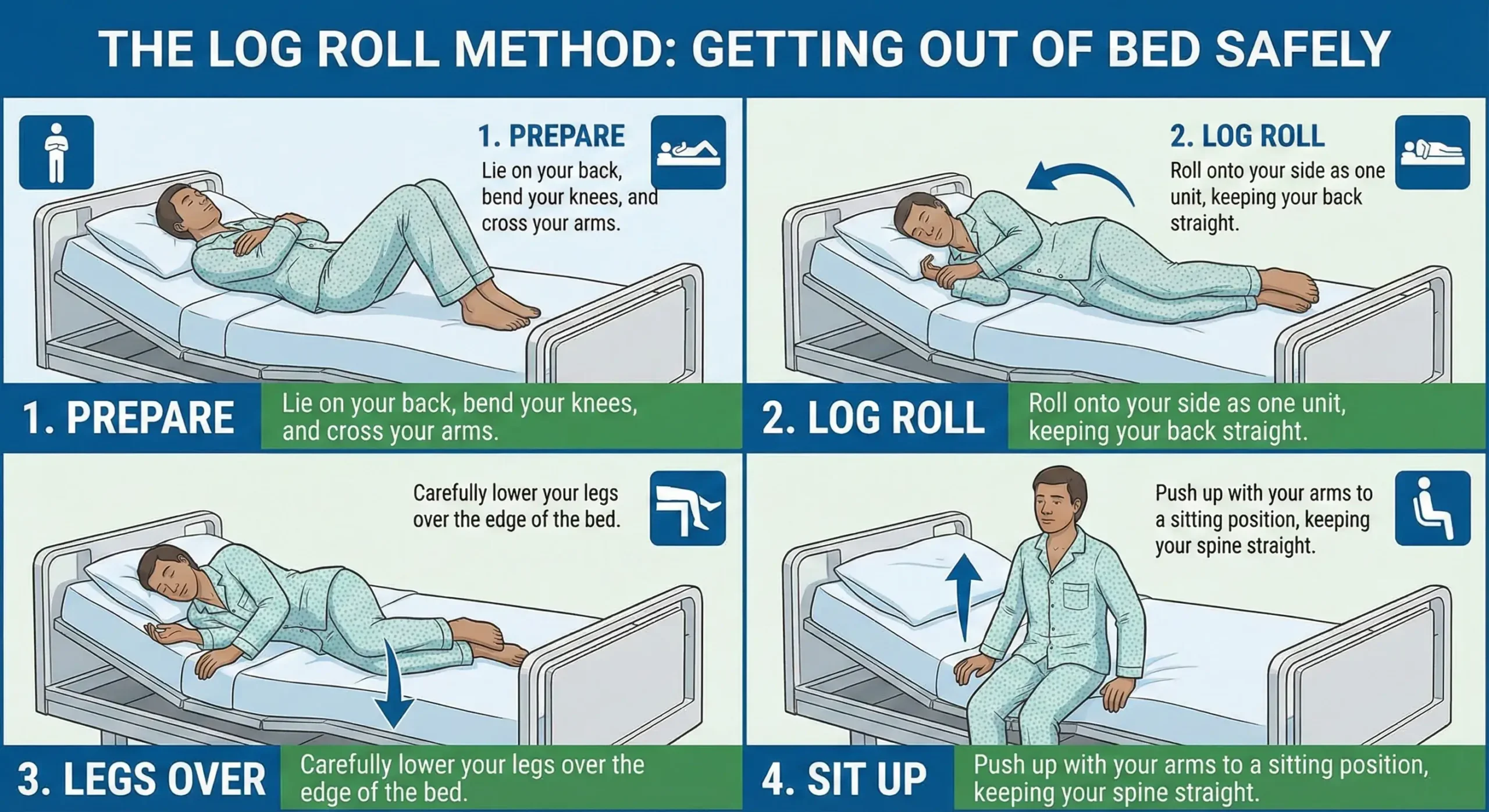 THE LOG ROLL METHOD: GETTING OUT OF BED SAFELY

1. PREPARE
Lie on your back, bend your knees, and cross your arms.

1. PREPARE
Lie on your back, bend your knees, and cross your arms.

2. LOG ROLL
Roll onto your side as one unit, keeping your back straight.

2. LOG ROLL
Roll onto your side as one unit, keeping your back straight.

Carefully lower your legs over the edge of the bed.

3. LEGS OVER
Carefully lower your legs over the edge of the bed.

Push up with your arms to a sitting position, keeping your spine straight.

4. SIT UP
Push up with your arms to a sitting position, keeping your spine straight.