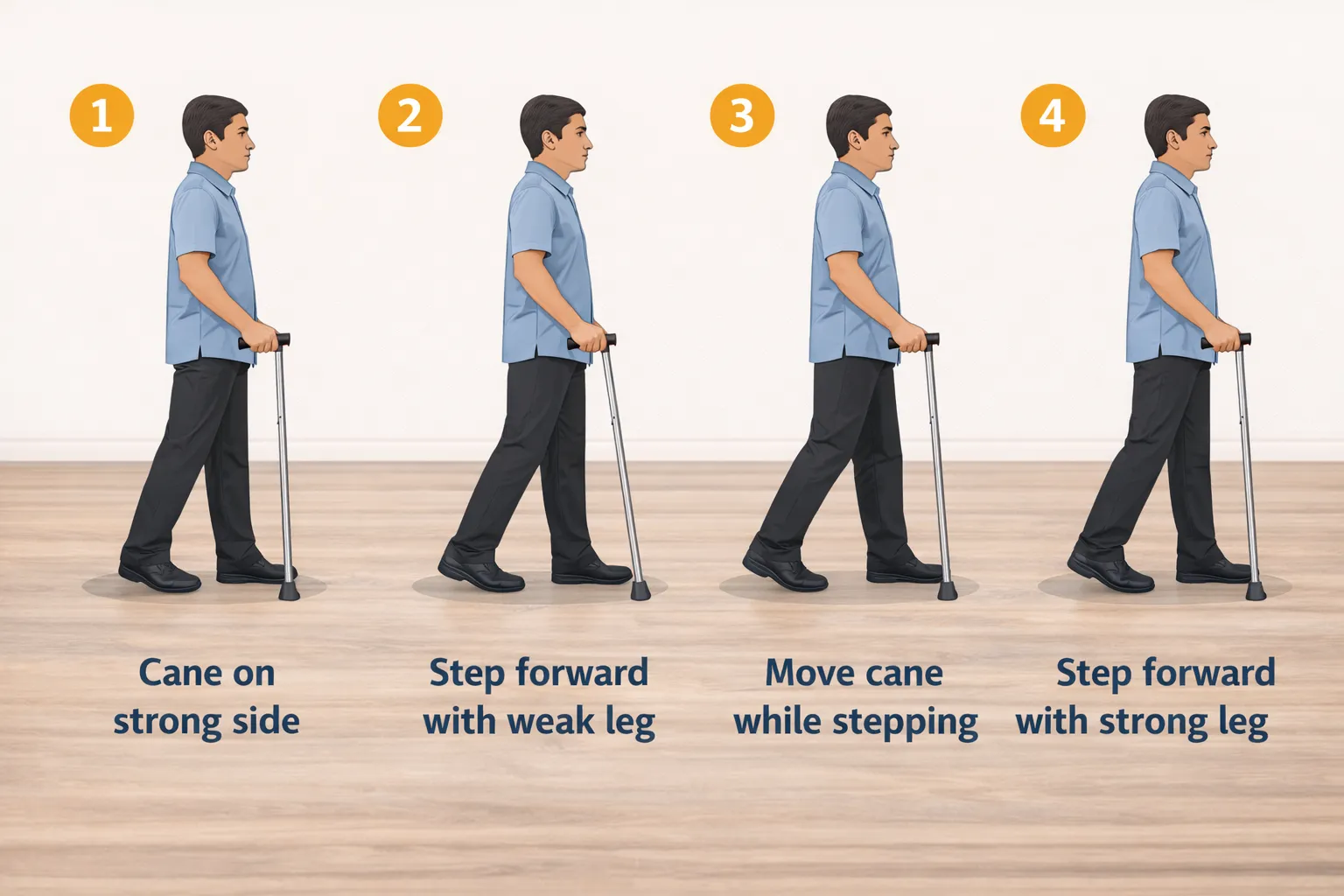 1

Cane on strong side

2

Step forward with weak leg

3

Move cane while stepping

4

Step forward with strong leg